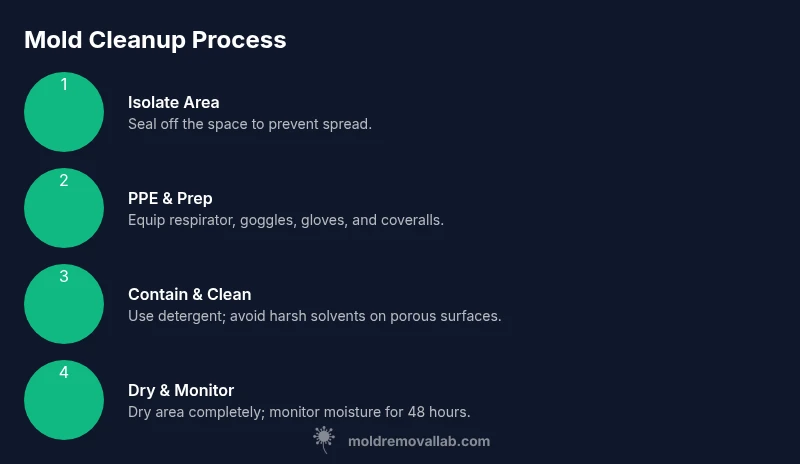 Mold Cleanup Process

1

Isolate Area
Seal off the space to prevent spread.

2

PPE & Prep
Equip respirator, goggles, gloves, and coveralls.

3

Contain & Clean
Use detergent; avoid harsh solvents on porous surfaces.

4

Dry & Monitor
Dry area completely; monitor moisture for 48 hours.

moldremovallab.com