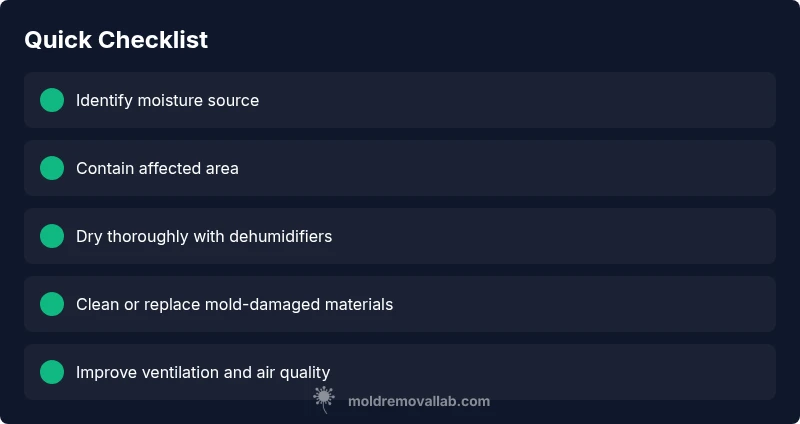 Quick Checklist

Identify moisture source

Contain affected area

Dry thoroughly with dehumidifiers

Clean or replace mold-damaged materials

Improve ventilation and air quality

moldremovallab.com